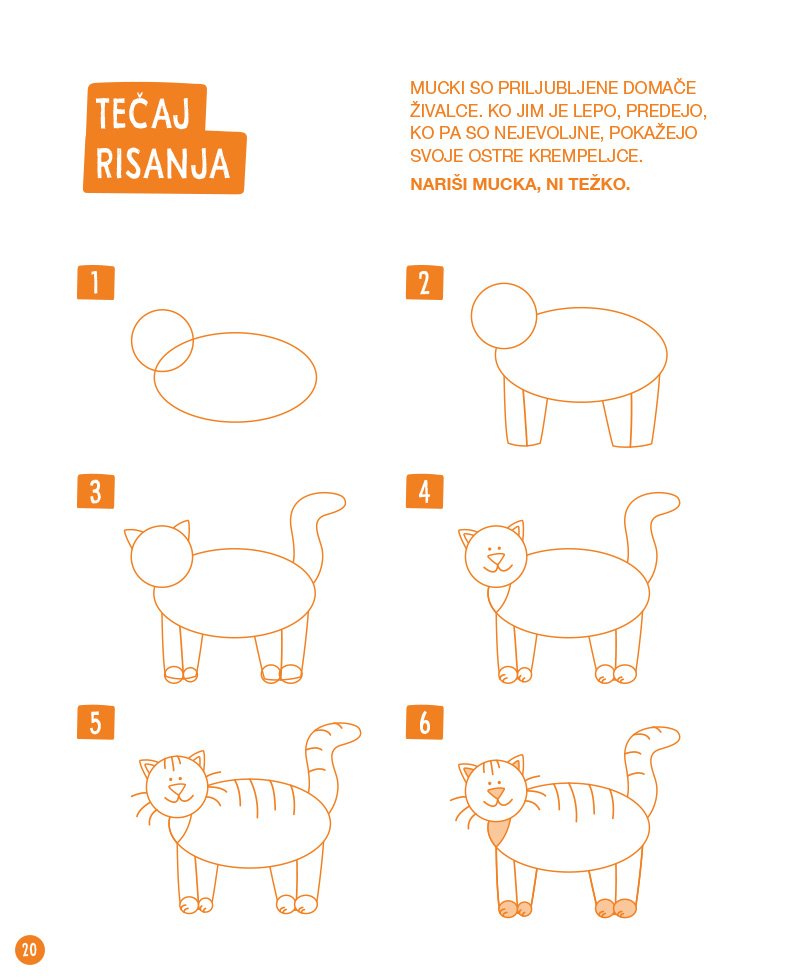 TEČAJ RISANJA

MUCKI SO PRILJUBLJENE DOMAČE ŽIVALCE. KO JIM JE LEPO, PREDEJO, KO PA SO NEJEVOLJNE, POKAŽEJO SVOJE OSTRE KREMPELJCE.

NARIŠI MUCKA, NI TEŽKO.

1

2

3

4

5

6

20